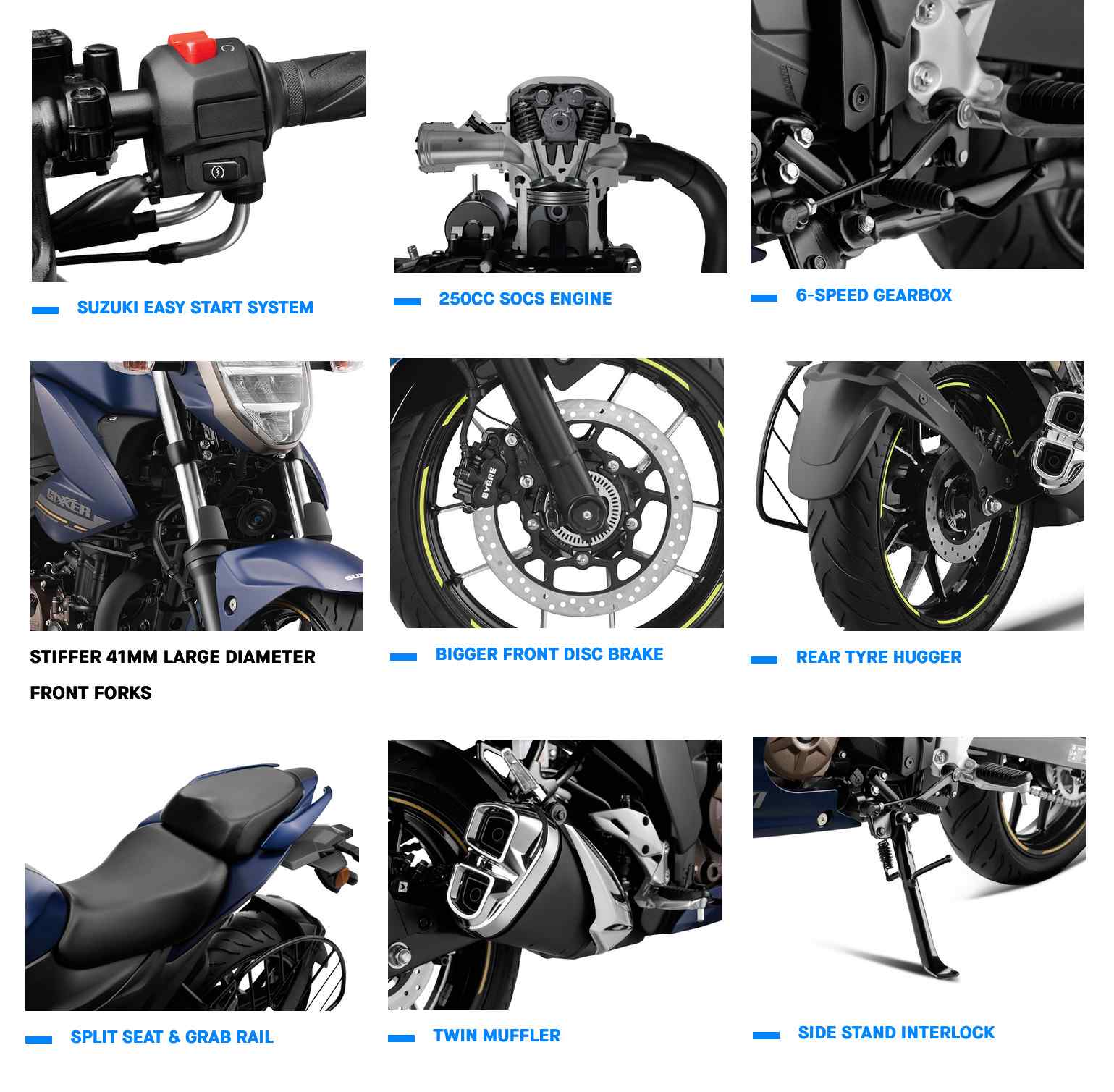 SUZUKI EASY START SYSTEM

250CC SOCS ENGINE

6-SPEED GEARBOX

GIXXER

SUZ

STIFFER 41MM LARGE DIAMETER FRONT FORKS

BYBRE

BIGGER FRONT DISC BRAKE

REAR TYRE HUGGER

SPLIT SEAT & GRAB RAIL

TWIN MUFFLER

SIDE STAND INTERLOCK