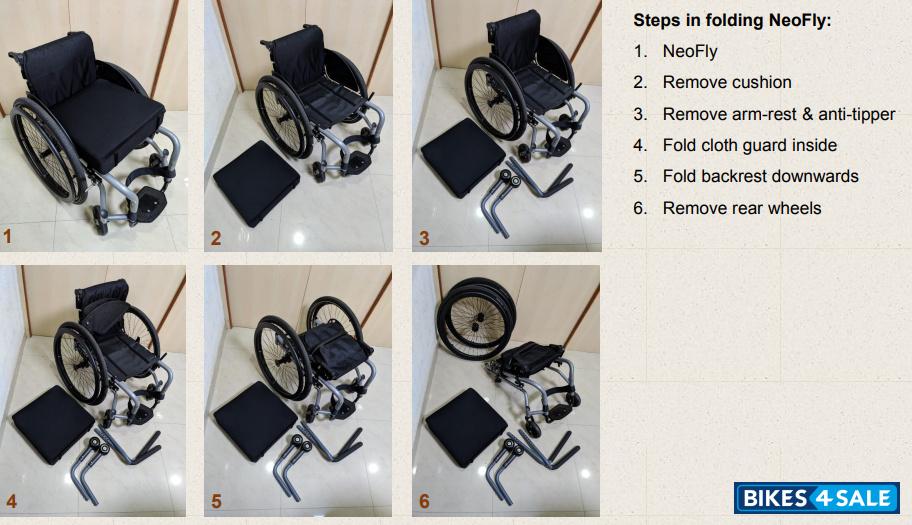 1

2

3

4

5

6

Steps in folding NeoFly:

1. NeoFly
2. Remove cushion
3. Remove arm-rest & anti-tipper
4. Fold cloth guard inside
5. Fold backrest downwards
6. Remove rear wheels

BIKES 4 SALE